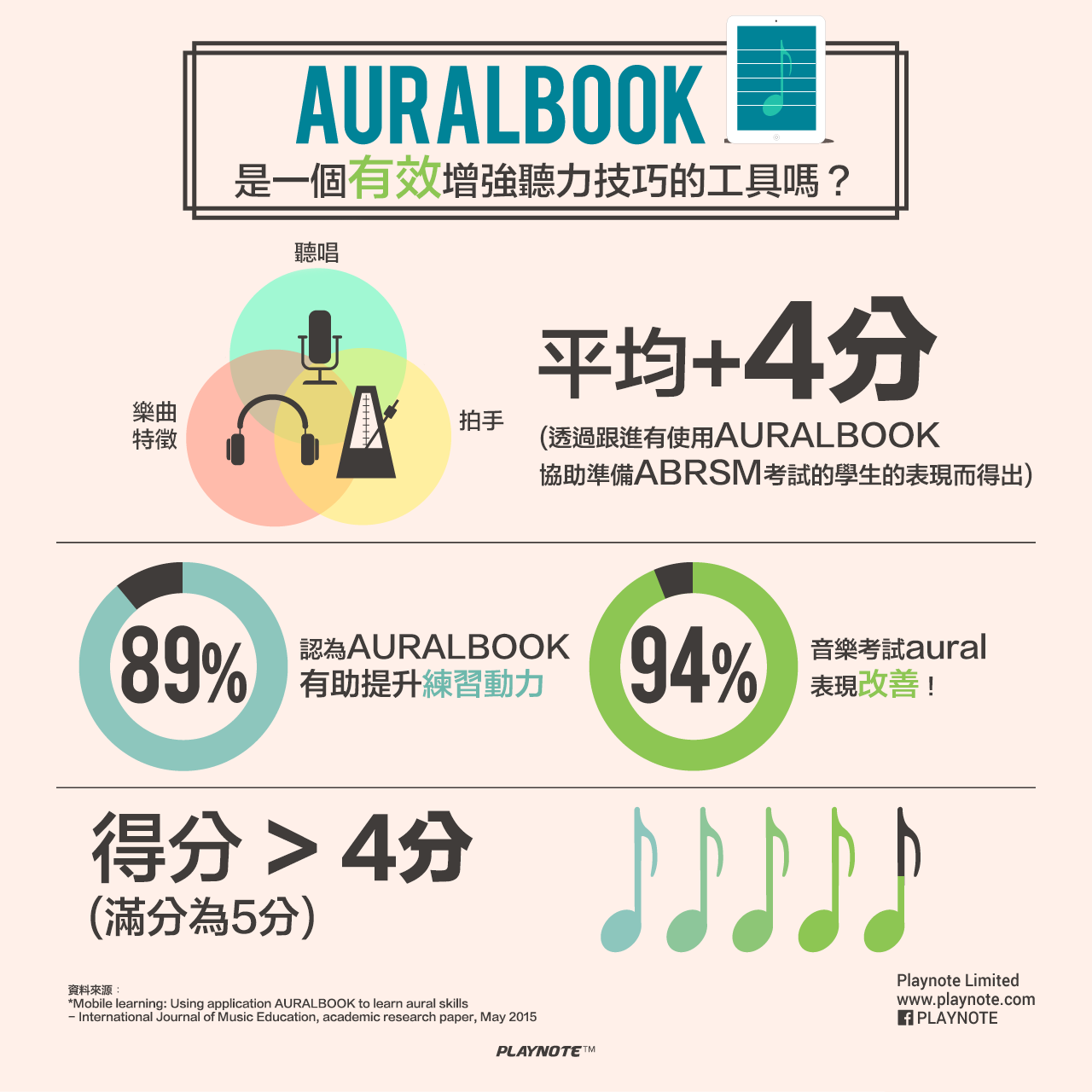 AURALBOOK

是一個有效增強聽力技巧的工具嗎？

聽唱

樂曲特徵

拍手

平均+4分

(透過跟進有使用AURALBOOK協助準備ABRSM考試的學生的表現而得出)

89%

認為AURALBOOK有助提升練習動力

94%

音樂考試aural表現改善！

得分 > 4分

(滿分為5分)

資料來源：
*Mobile learning: Using application AURALBOOK to learn aural skills
– International Journal of Music Education, academic research paper, May 2015

Playnote Limited
www.playnote.com
PLAYNOTE

PLAYNOTE™